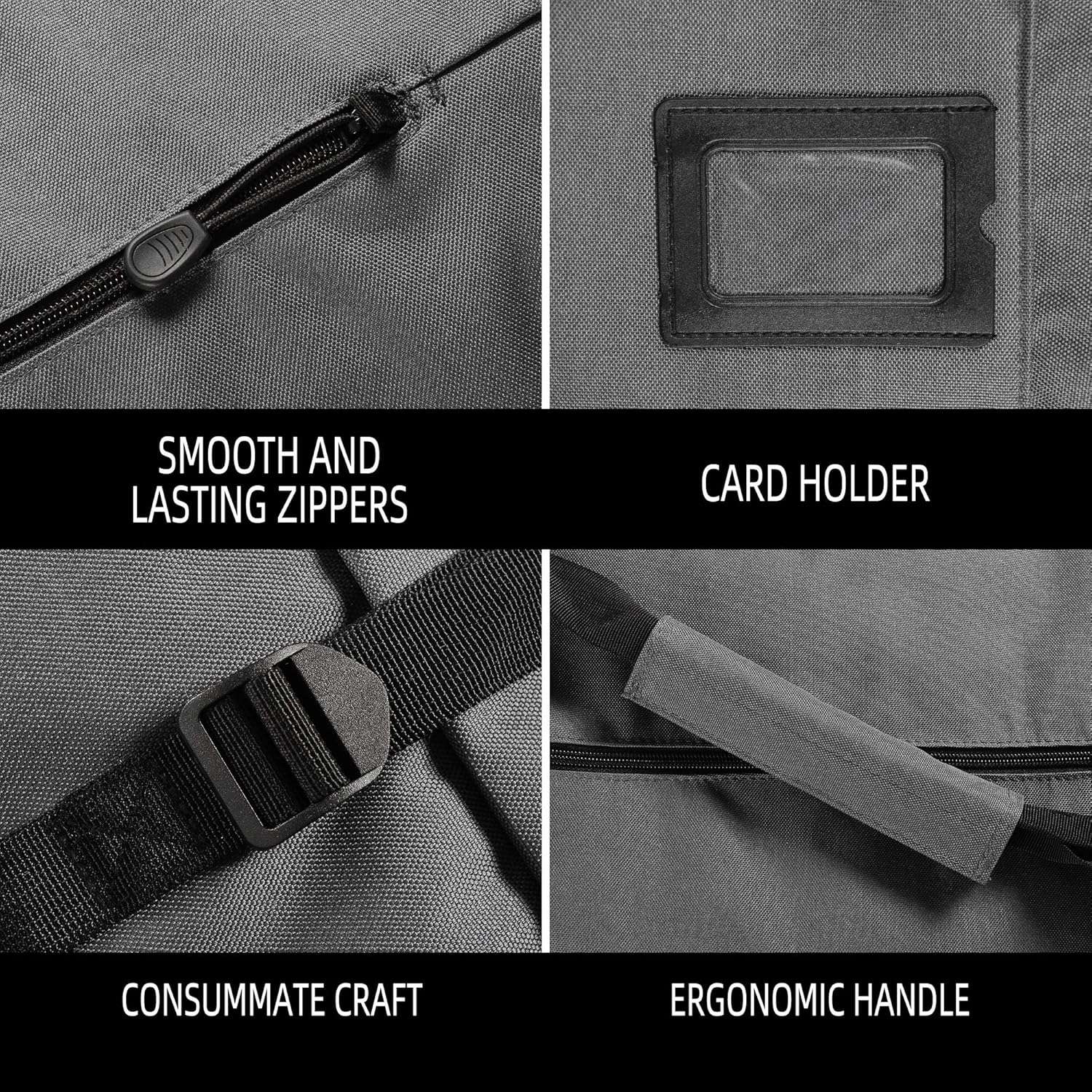 SMOOTH AND LASTING ZIPPERS

CARD HOLDER

CONSUMMATE CRAFT

ERGONOMIC HANDLE